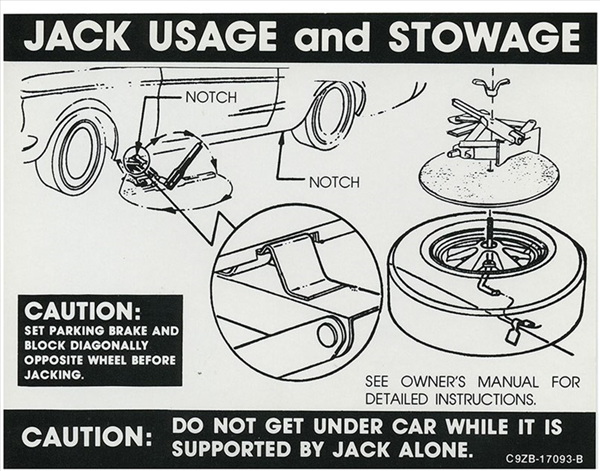 JACK USAGE and STOWAGE

NOTCH

NOTCH

CAUTION:
SET PARKING BRAKE AND BLOCK DIAGONALLY OPPOSITE WHEEL BEFORE JACKING.

SEE OWNER'S MANUAL FOR DETAILED INSTRUCTIONS.

CAUTION: DO NOT GET UNDER CAR WHILE IT IS SUPPORTED BY JACK ALONE.

C9ZB-17093-B